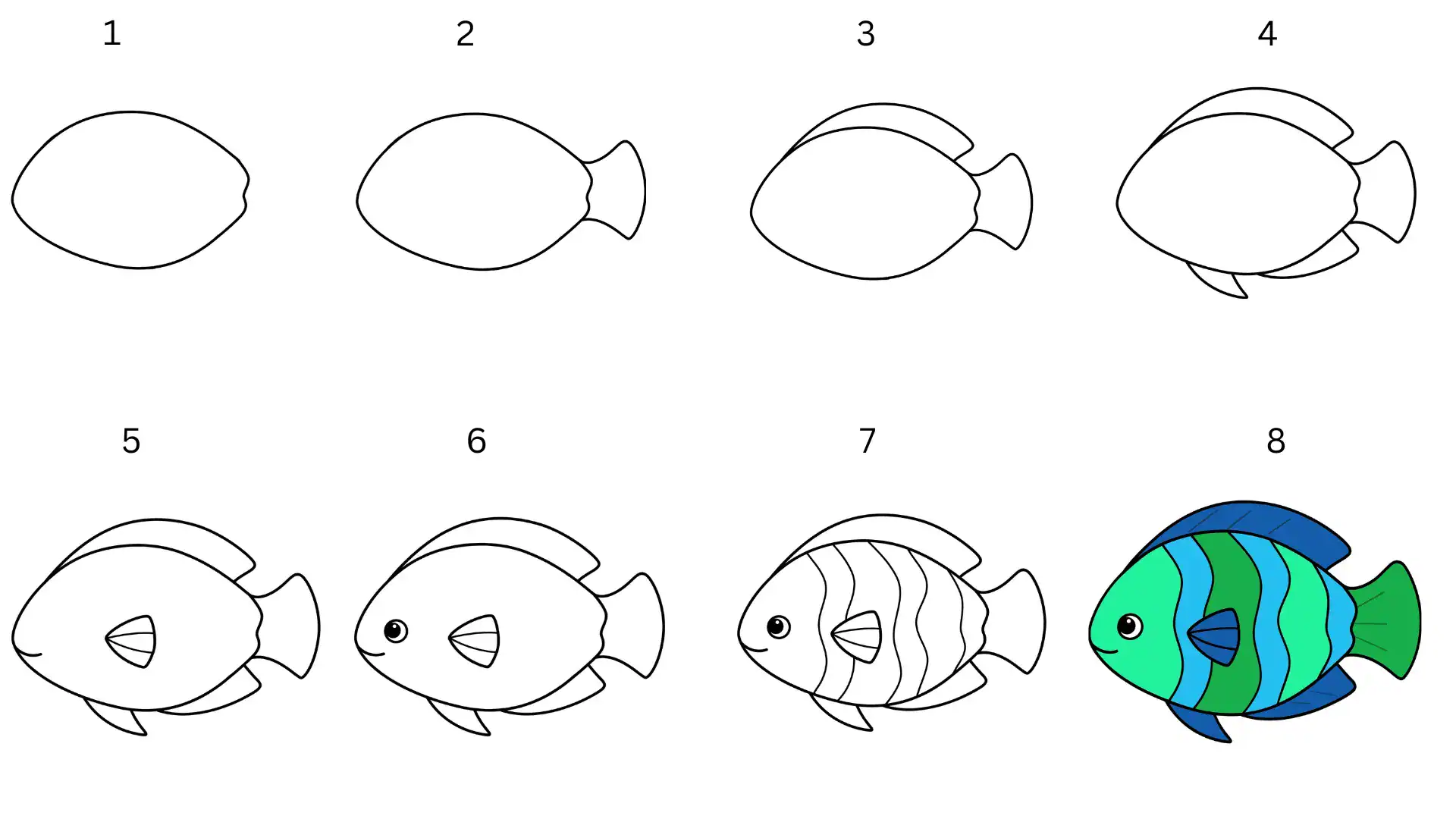 1 2 3 4

5 6 7 8